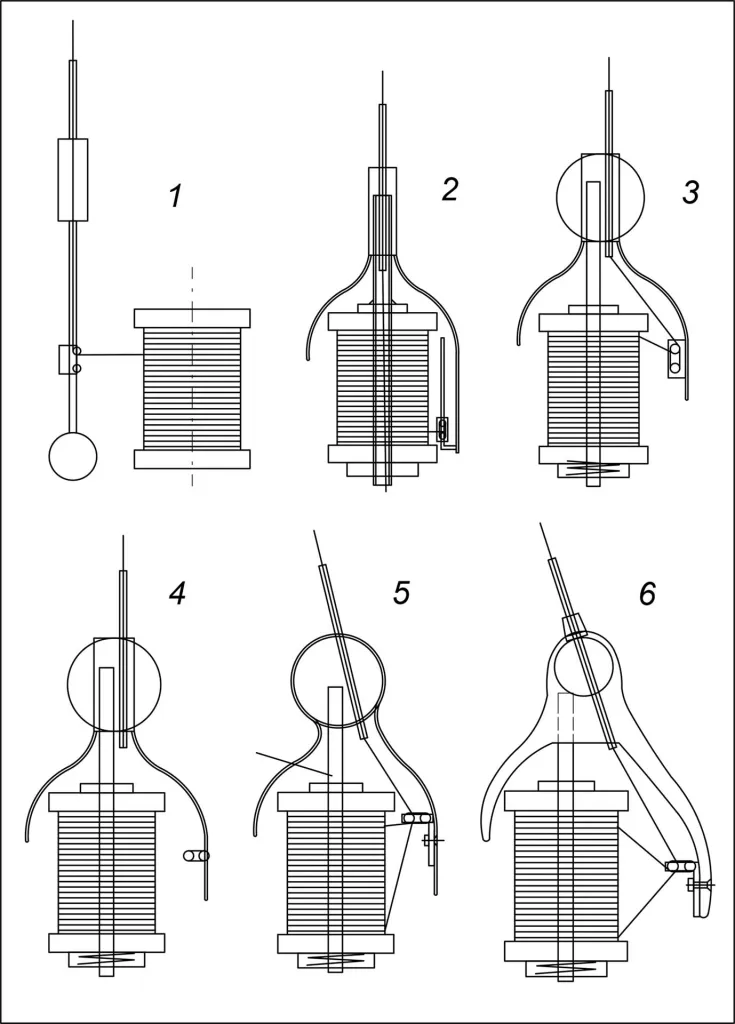 1
2
3
4
5
6